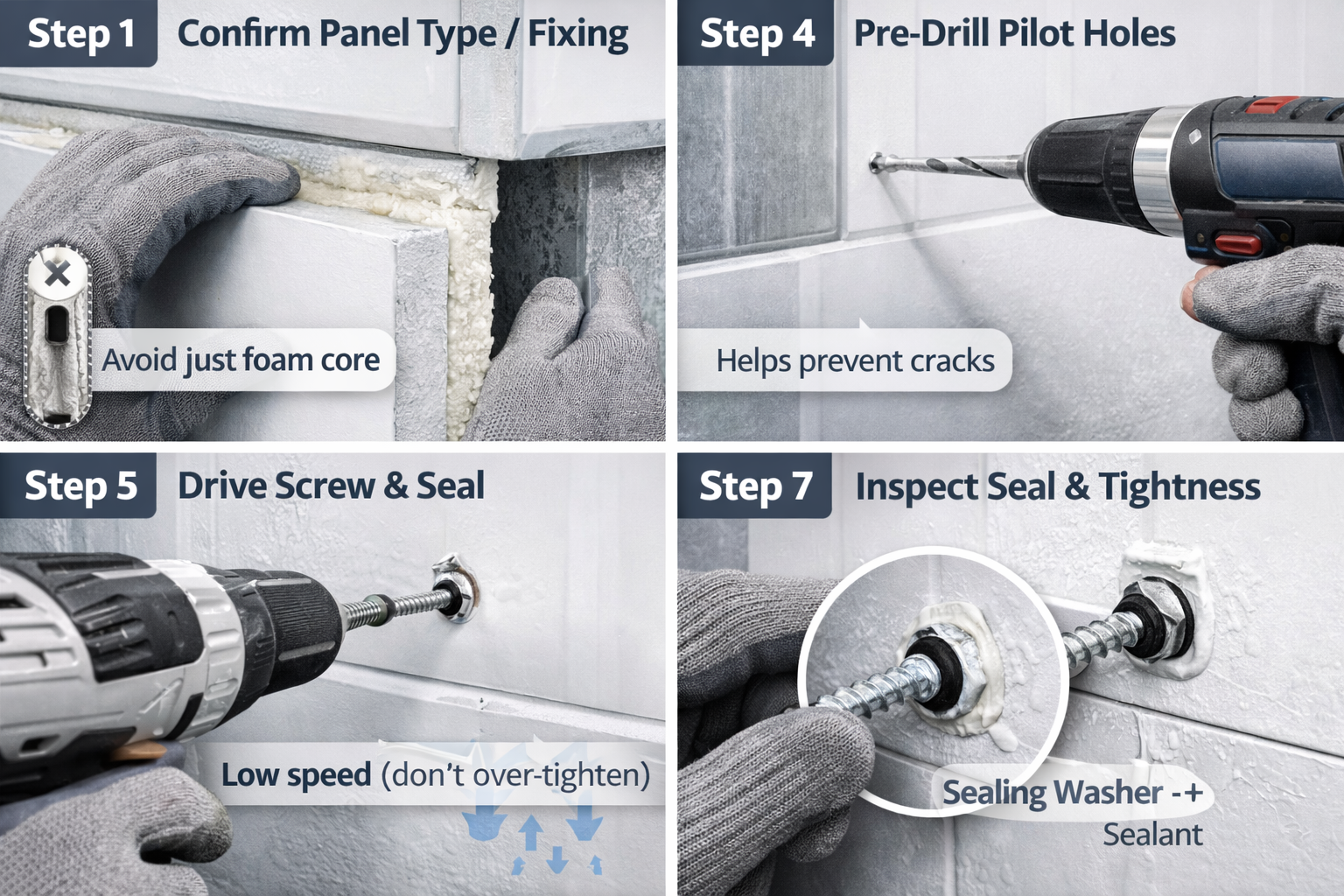 Step 1 Confirm Panel Type / Fixing

Avoid just foam core

Step 4 Pre-Drill Pilot Holes

Helps prevent cracks

Step 5 Drive Screw & Seal

Low speed (don't over-tighten)

Step 7 Inspect Seal & Tightness

Sealing Washer -+ Sealant