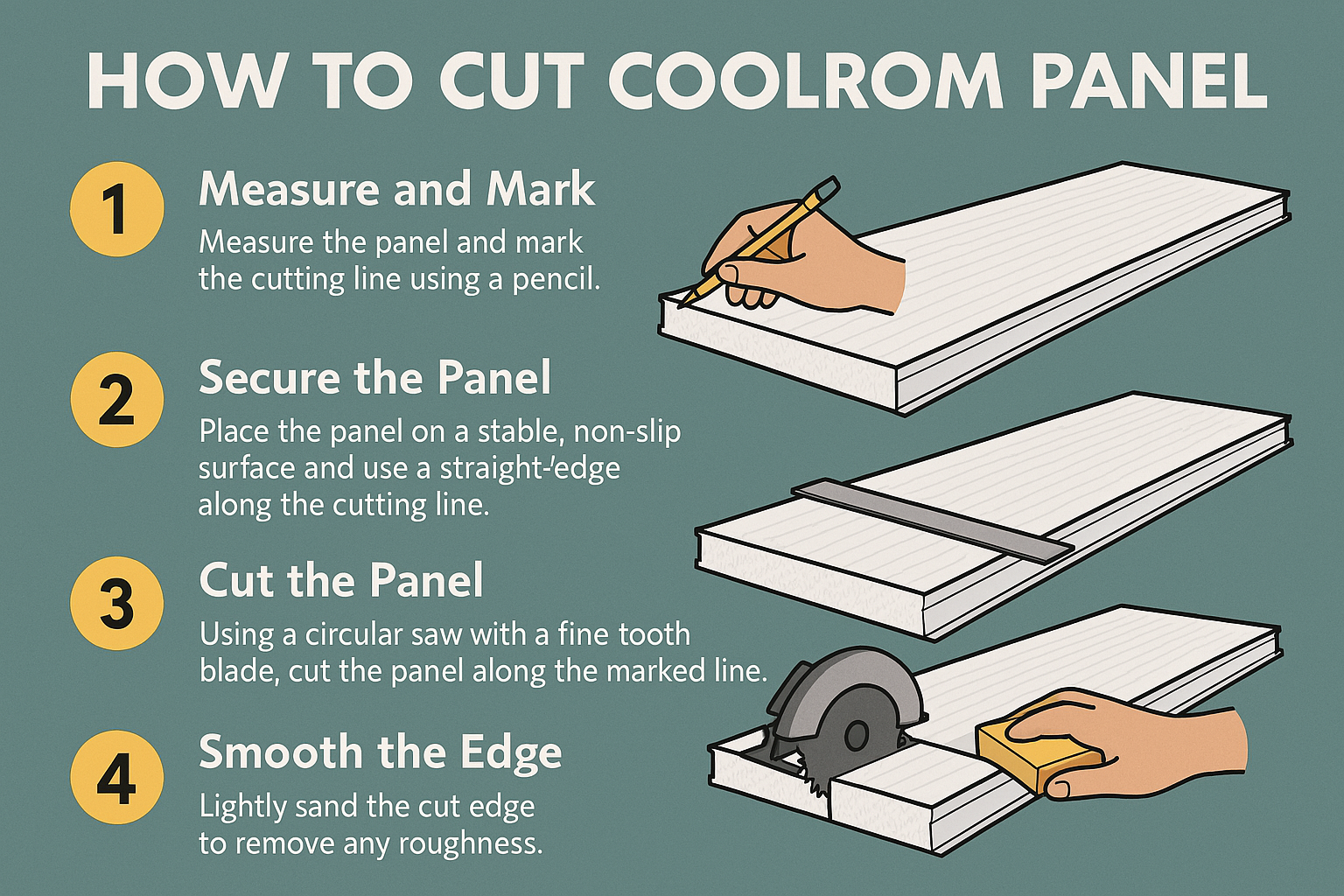 HOW TO CUT COOLROM PANEL

1

Measure and Mark

Measure the panel and mark the cutting line using a pencil.

2

Secure the Panel

Place the panel on a stable, non-slip surface and use a straight-'edge along the cutting line.

3

Cut the Panel

Using a circular saw with a fine tooth blade, cut the panel along the marked line.

4

Smooth the Edge

Lightly sand the cut edge to remove any roughness.