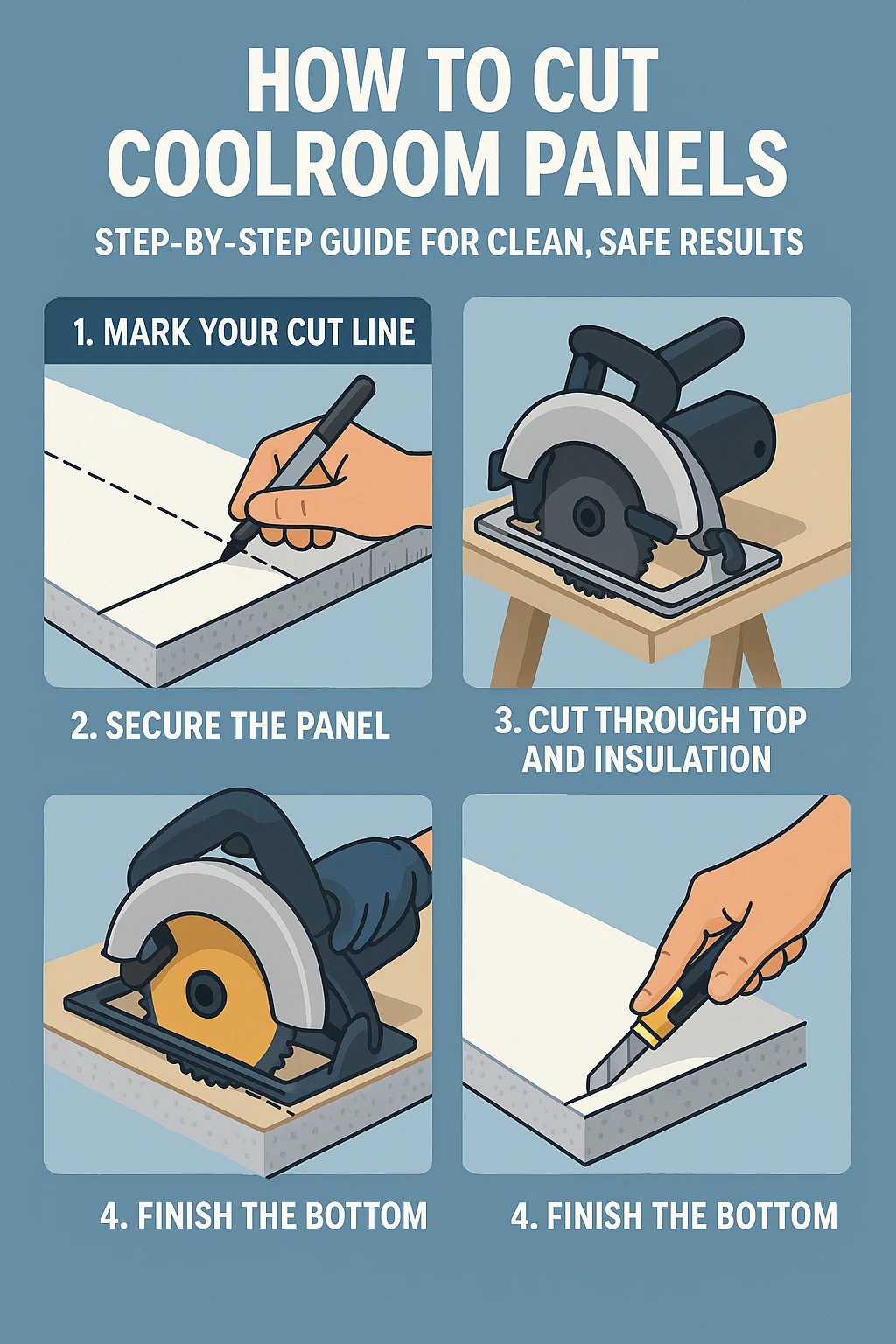 HOW TO CUT COOLROOM PANELS

STEP-BY-STEP GUIDE FOR CLEAN, SAFE RESULTS

1. MARK YOUR CUT LINE

2. SECURE THE PANEL

3. CUT THROUGH TOP AND INSULATION

4. FINISH THE BOTTOM

4. FINISH THE BOTTOM